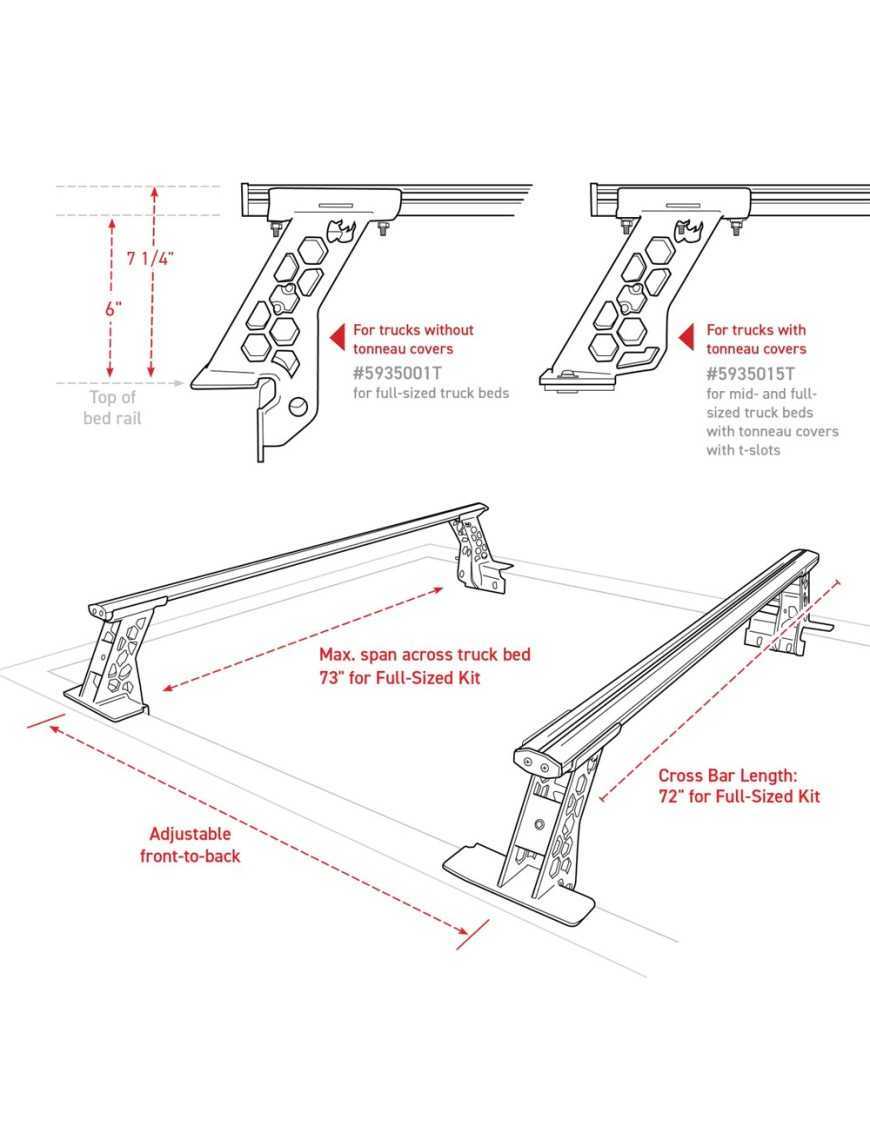 7 1/4"

6"

Top of bed rail

For trucks without tonneau covers
#5935001T
for full-sized truck beds

For trucks with tonneau covers
#5935015T
for mid- and full-sized truck beds with tonneau covers with t-slots

Max. span across truck bed
73" for Full-Sized Kit

Cross Bar Length:
72" for Full-Sized Kit

Adjustable front-to-back