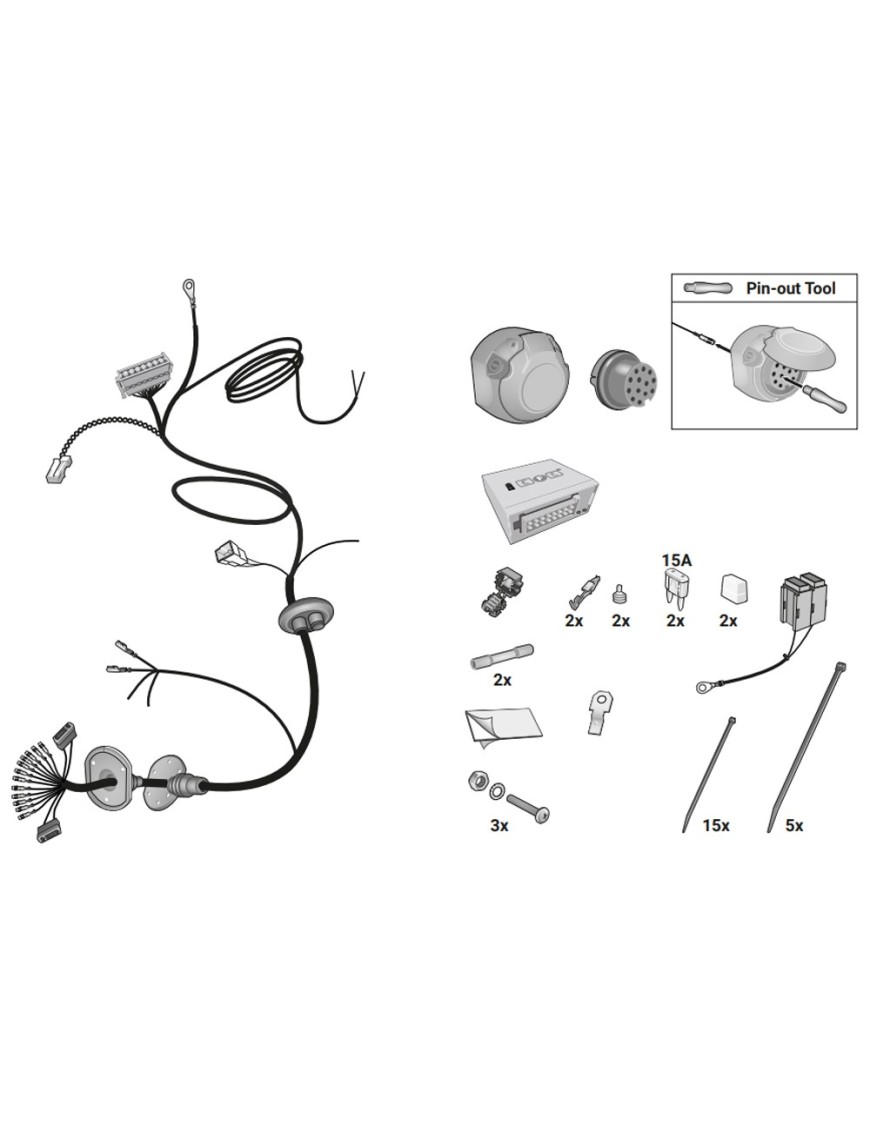 Pin-out Tool

15A

2x 2x 2x 2x

2x

3x

15x 5x