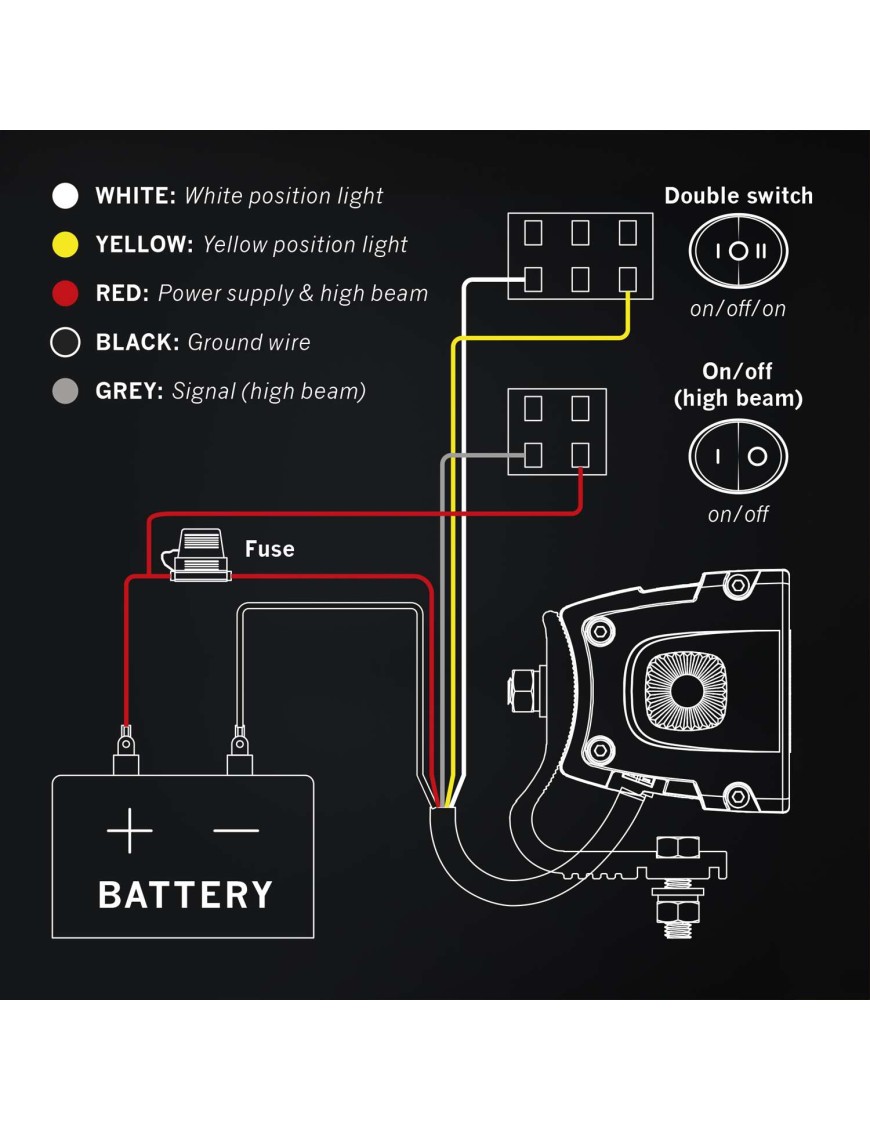 WHITE: White position light
YELLOW: Yellow position light
RED: Power supply & high beam
BLACK: Ground wire
GREY: Signal (high beam)

Double switch
I O II
on/off/on

On/off
(high beam)
I O
on/off

Fuse

+ −
BATTERY