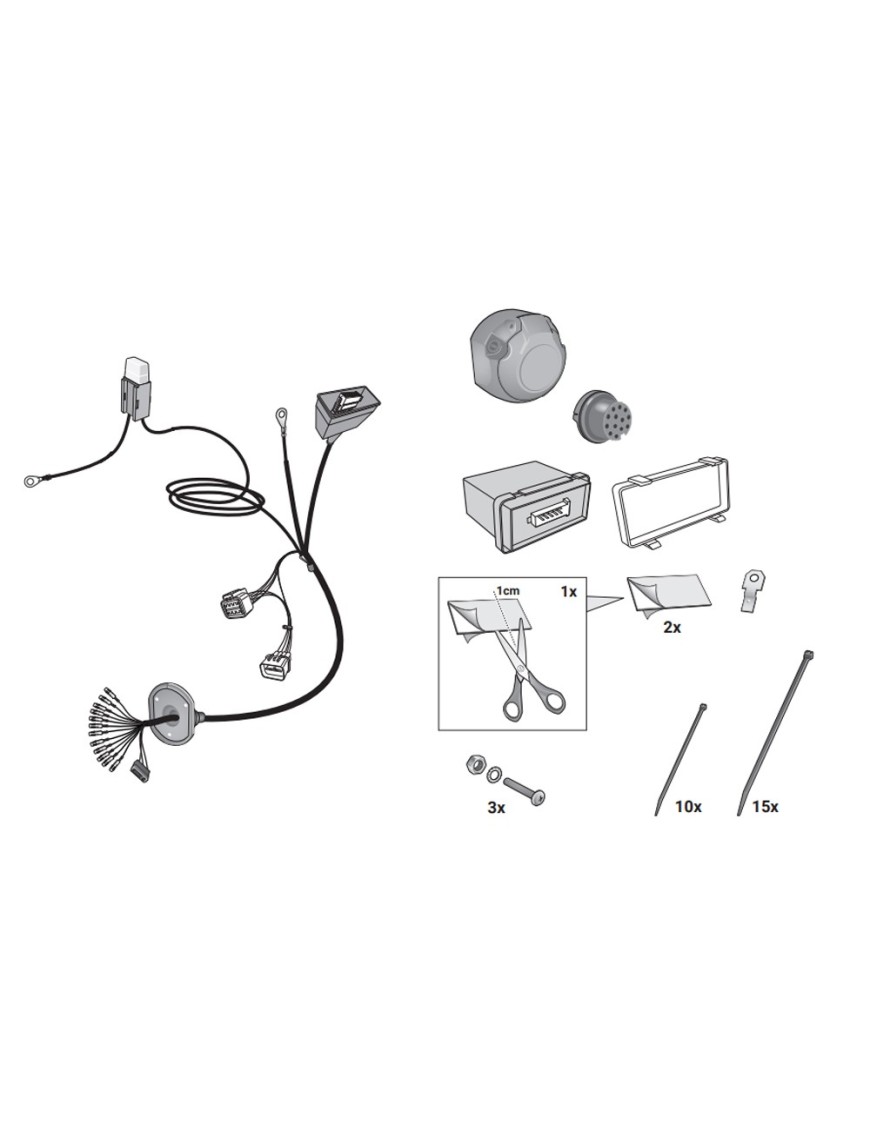 1cm
1x
2x
3x
10x
15x