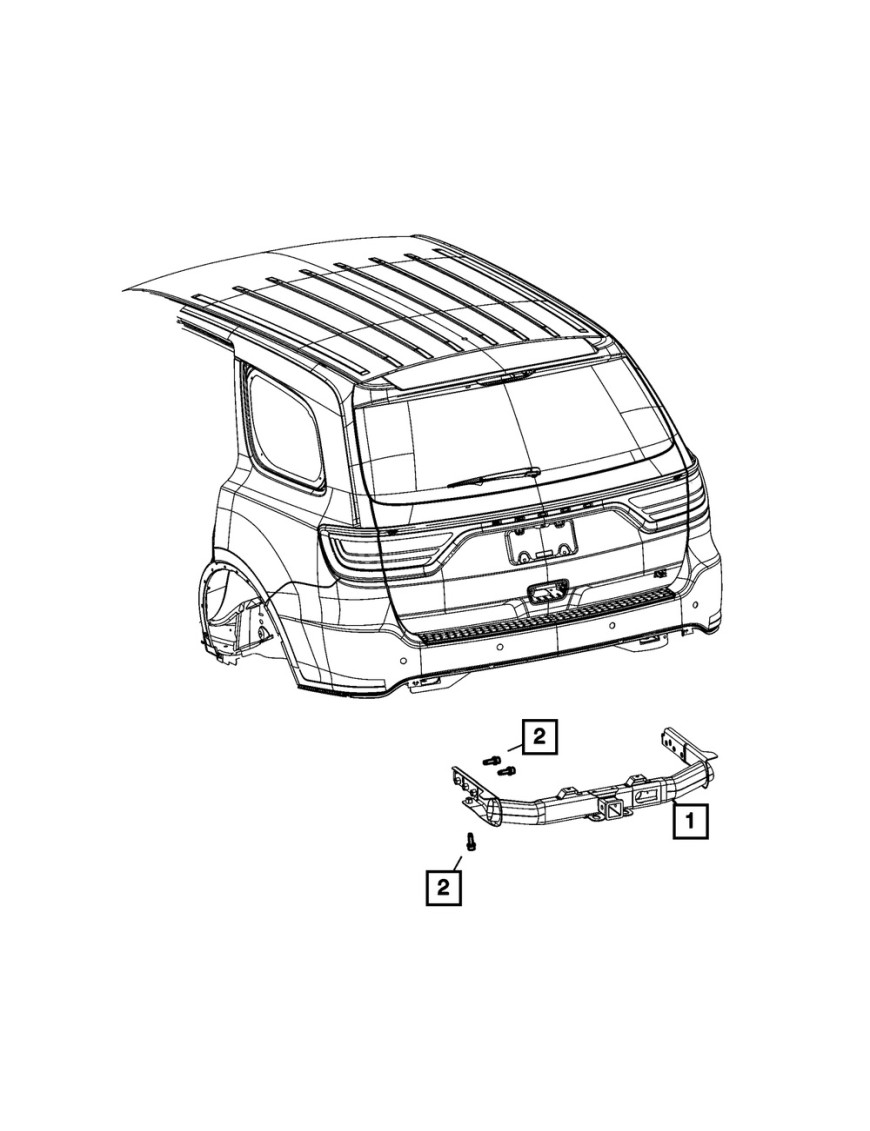 2

1

2