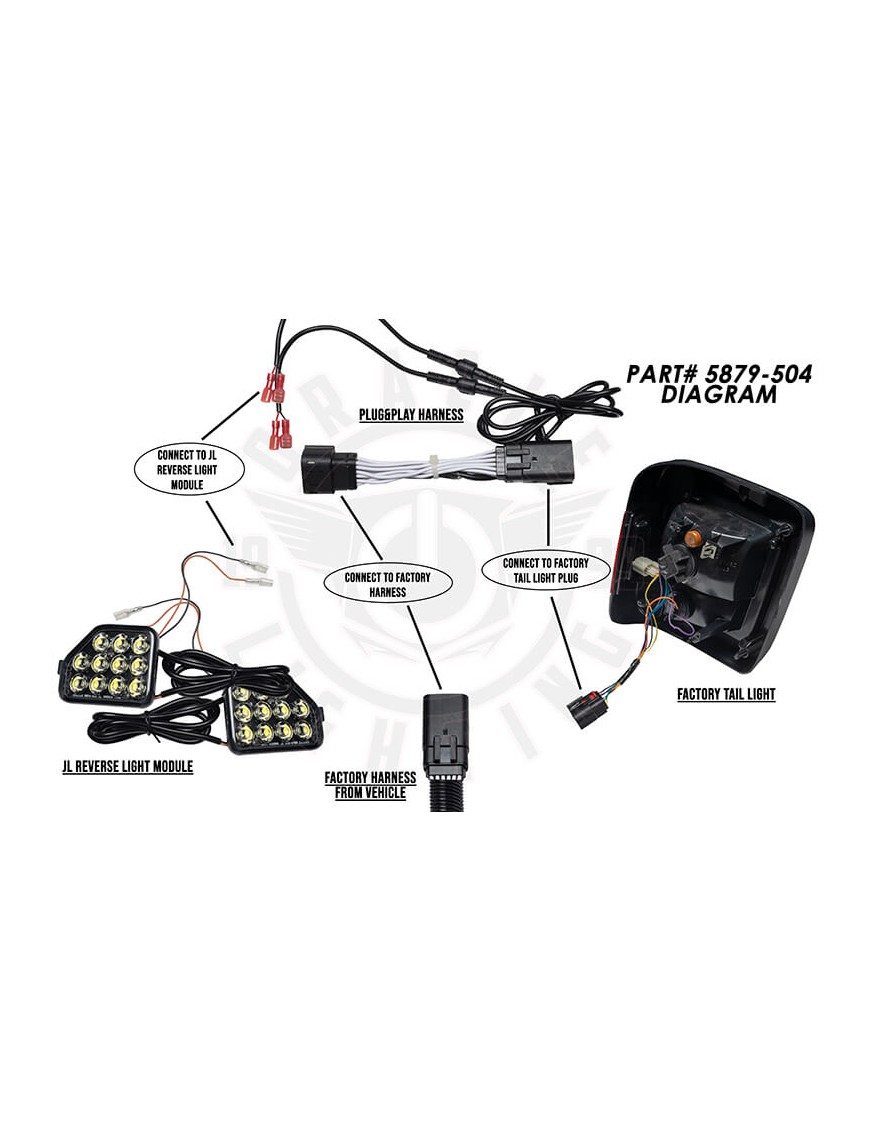 PART# 5879-504
DIAGRAM

PLUG&PLAY HARNESS

CONNECT TO JL REVERSE LIGHT MODULE

CONNECT TO FACTORY HARNESS

CONNECT TO FACTORY TAIL LIGHT PLUG

FACTORY TAIL LIGHT

JL REVERSE LIGHT MODULE

FACTORY HARNESS FROM VEHICLE

ORACLE LIGHTING