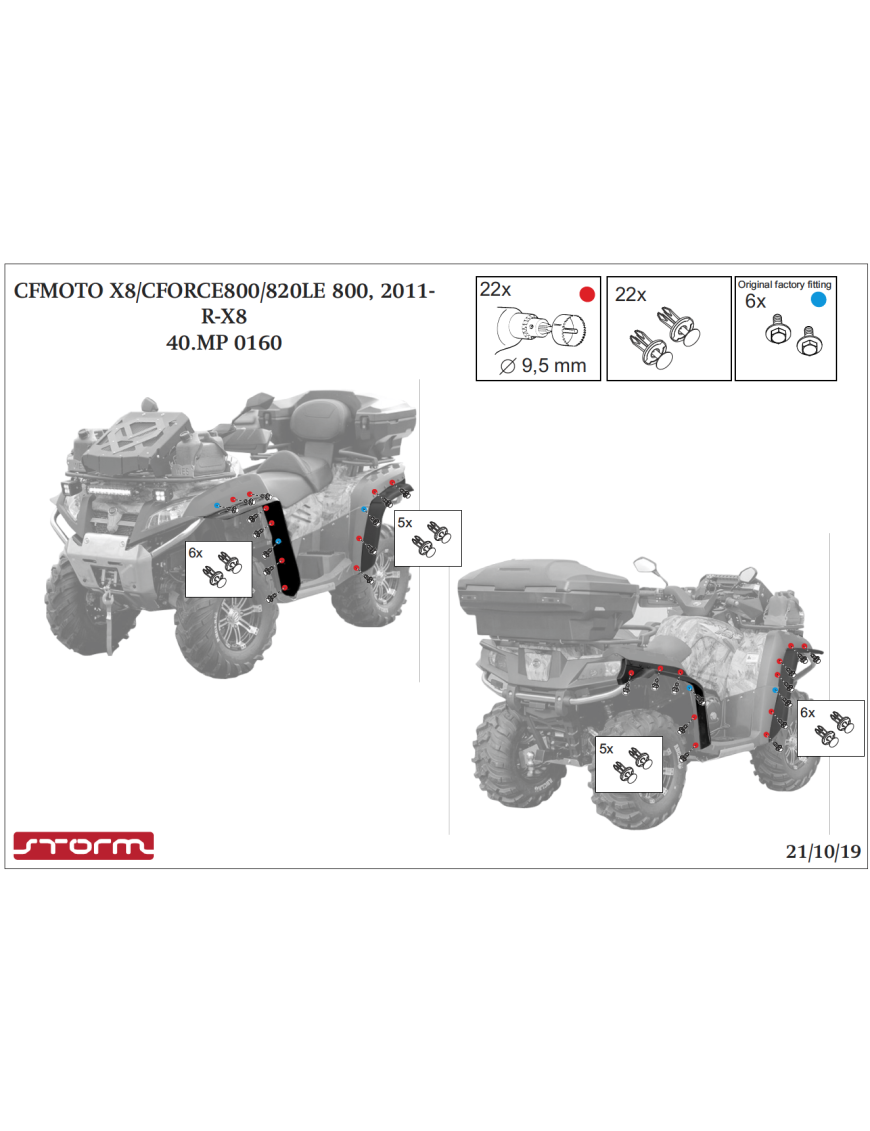 CFMOTO X8/CFORCE800/820LE 800, 2011-
R-X8
40.MP 0160

22x

$\varnothing$ 9,5 mm

22x

Original factory fitting
6x

6x

5x

5x

6x

STORM

21/10/19