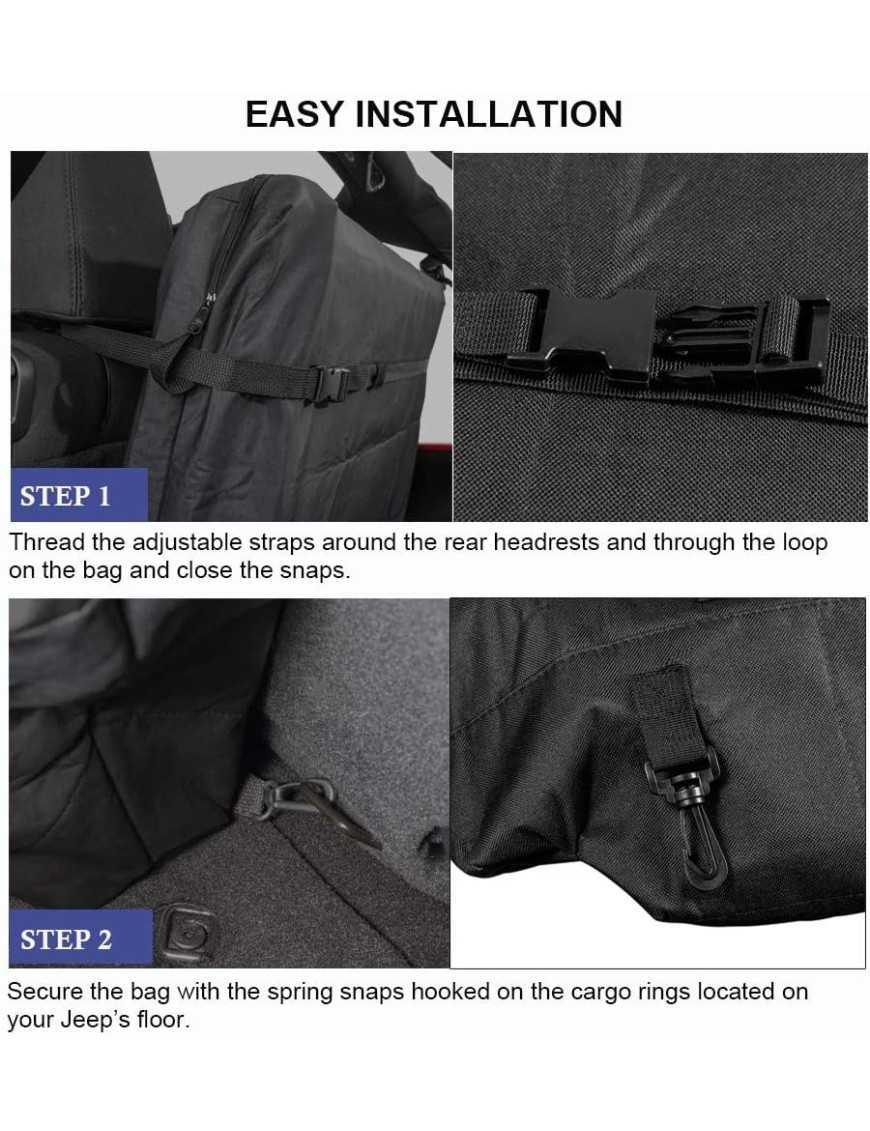 EASY INSTALLATION

STEP 1

Thread the adjustable straps around the rear headrests and through the loop on the bag and close the snaps.

STEP 2

Secure the bag with the spring snaps hooked on the cargo rings located on your Jeep's floor.